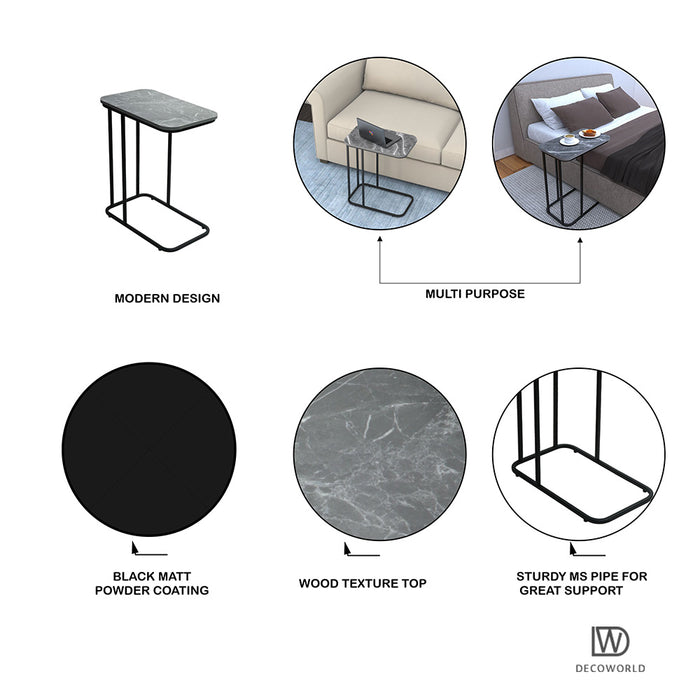 MODERN DESIGN

MULTI PURPOSE

BLACK MATT POWDER COATING

WOOD TEXTURE TOP

STURDY MS PIPE FOR GREAT SUPPORT

DW
DECOWORLD