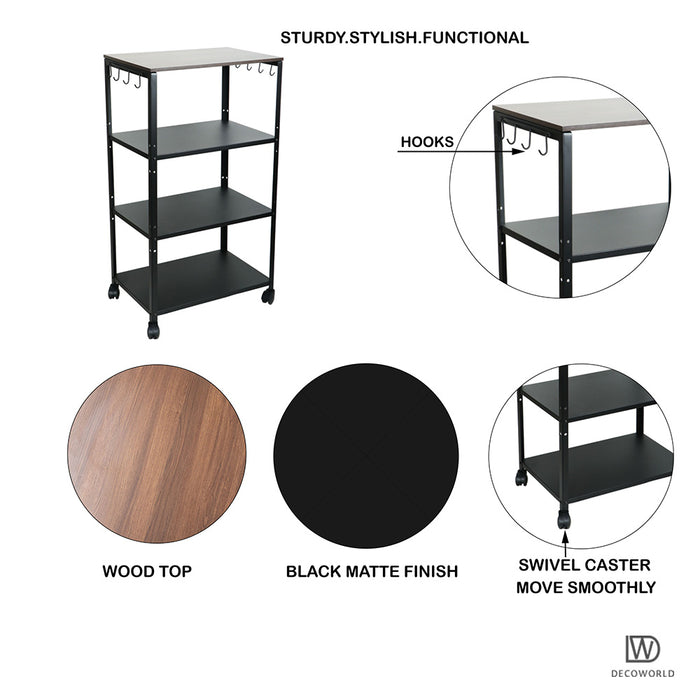 STURDY.STYLISH.FUNCTIONAL

HOOKS

WOOD TOP

BLACK MATTE FINISH

SWIVEL CASTER
MOVE SMOOTHLY

DW
DECOWORLD