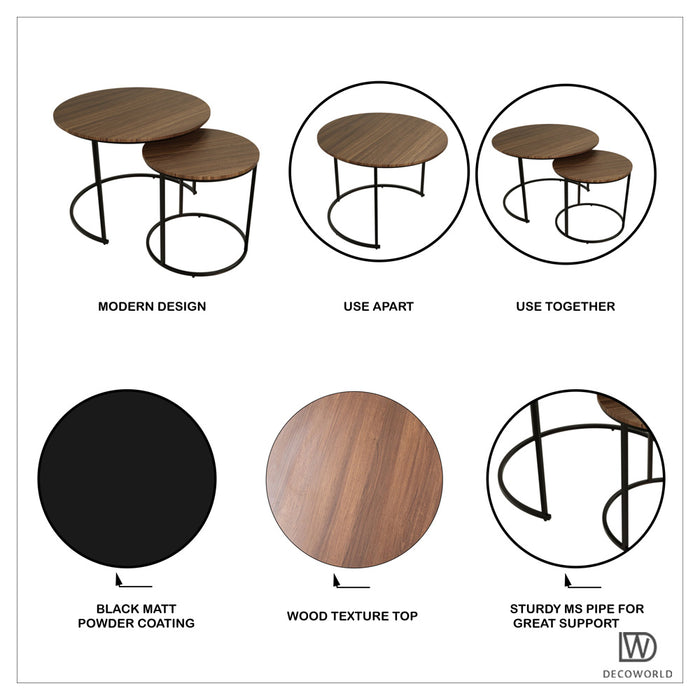 MODERN DESIGN

USE APART

USE TOGETHER

BLACK MATT POWDER COATING

WOOD TEXTURE TOP

STURDY MS PIPE FOR GREAT SUPPORT

DW
DECOWORLD