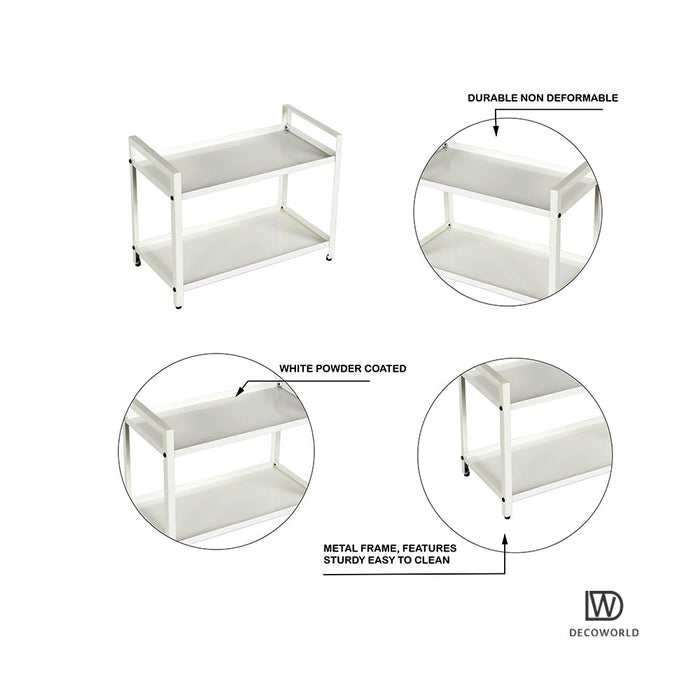 DURABLE NON DEFORMABLE

WHITE POWDER COATED

METAL FRAME, FEATURES
STURDY EASY TO CLEAN

DW
DECOWORLD