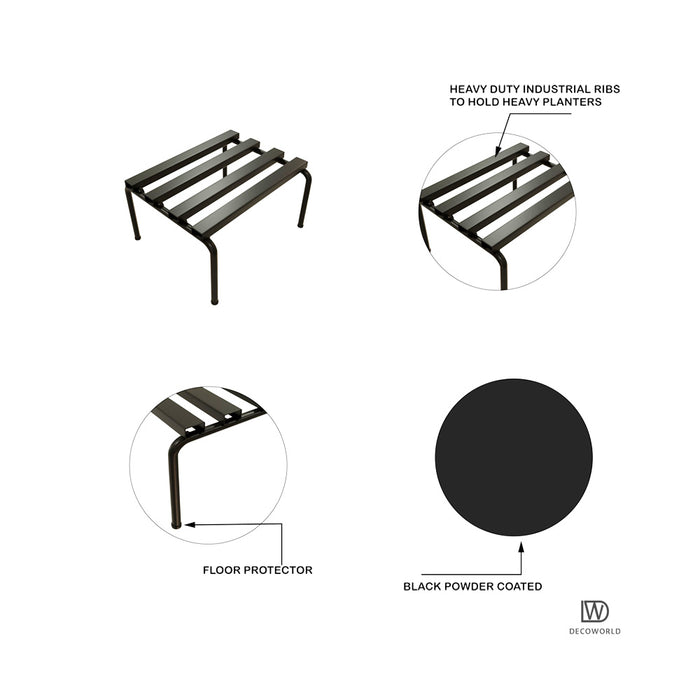 HEAVY DUTY INDUSTRIAL RIBS TO HOLD HEAVY PLANTERS

FLOOR PROTECTOR

BLACK POWDER COATED

DW
DECOWORLD