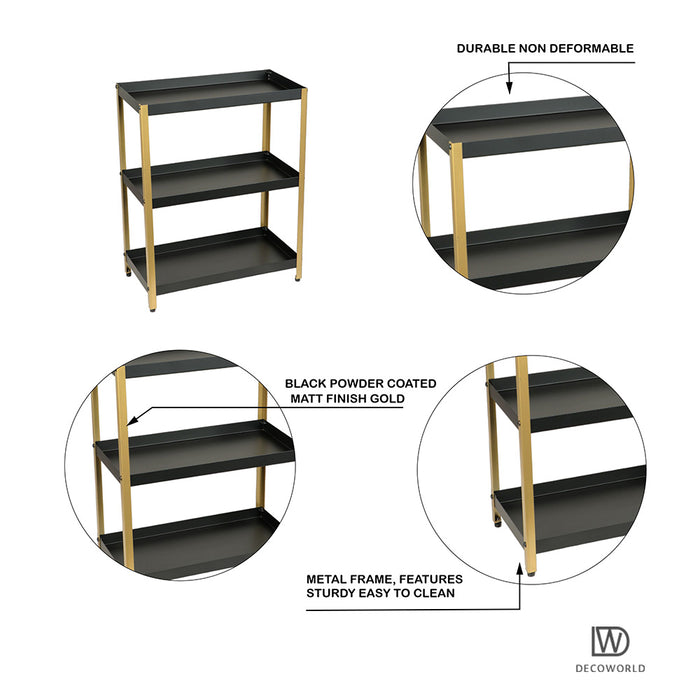 DURABLE NON DEFORMABLE

BLACK POWDER COATED
MATT FINISH GOLD

METAL FRAME, FEATURES
STURDY EASY TO CLEAN

DW
DECOWORLD