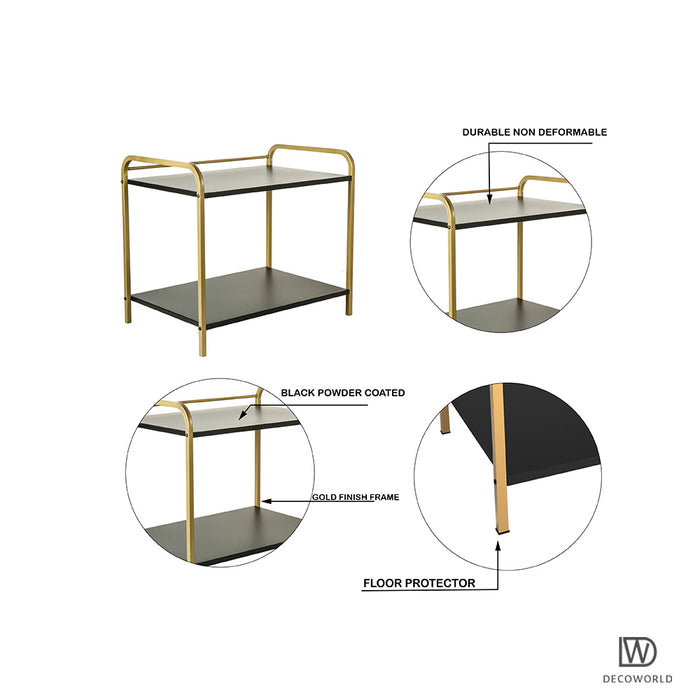 DURABLE NON DEFORMABLE

BLACK POWDER COATED

GOLD FINISH FRAME

FLOOR PROTECTOR

DW
DECOWORLD