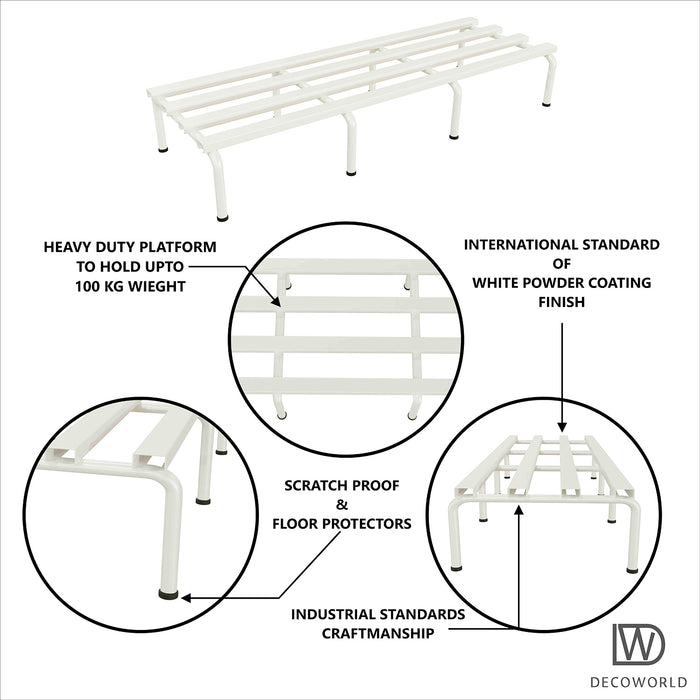 HEAVY DUTY PLATFORM TO HOLD UPTO 100 KG WIEGHT

INTERNATIONAL STANDARD OF WHITE POWDER COATING FINISH

SCRATCH PROOF & FLOOR PROTECTORS

INDUSTRIAL STANDARDS CRAFTMANSHIP

DW
DECOWORLD