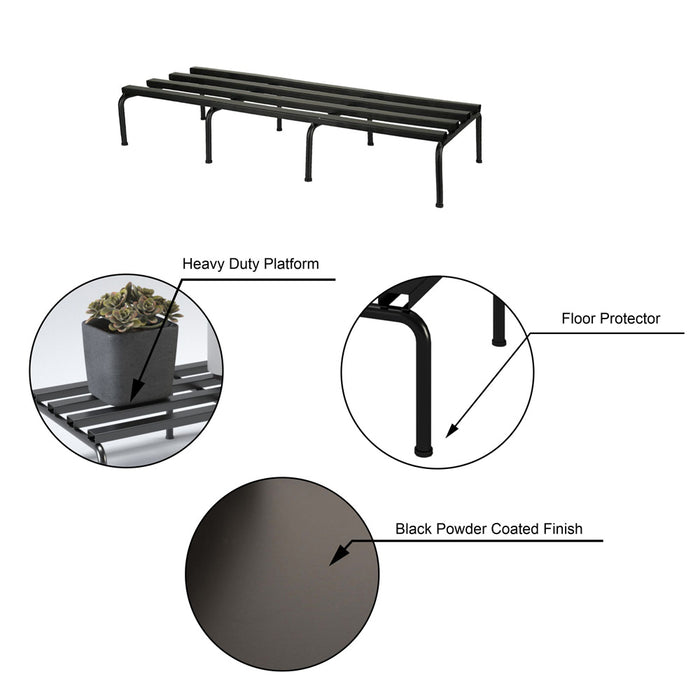 Heavy Duty Platform

Floor Protector

Black Powder Coated Finish