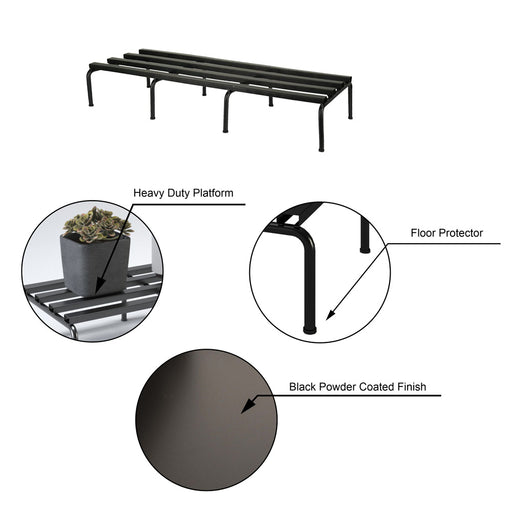 Heavy Duty Platform

Floor Protector

Black Powder Coated Finish