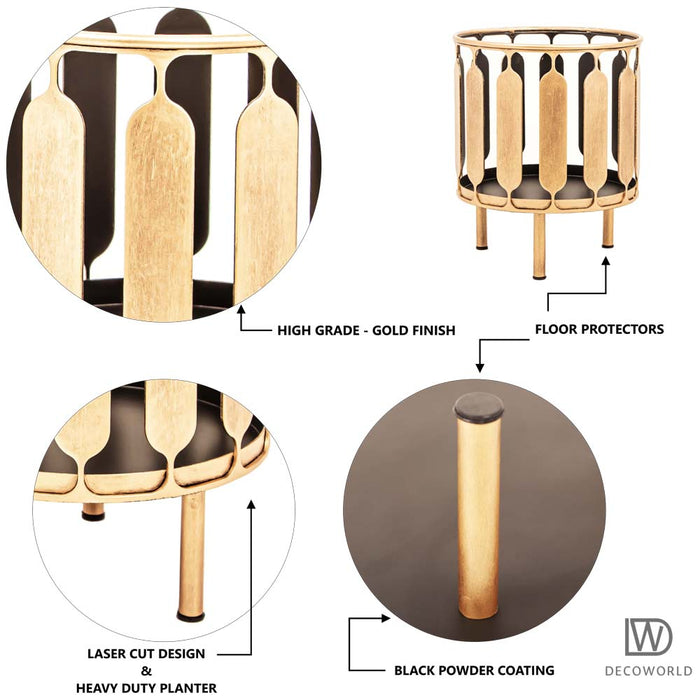 HIGH GRADE - GOLD FINISH

FLOOR PROTECTORS

LASER CUT DESIGN
&
HEAVY DUTY PLANTER

BLACK POWDER COATING

DW
DECOWORLD