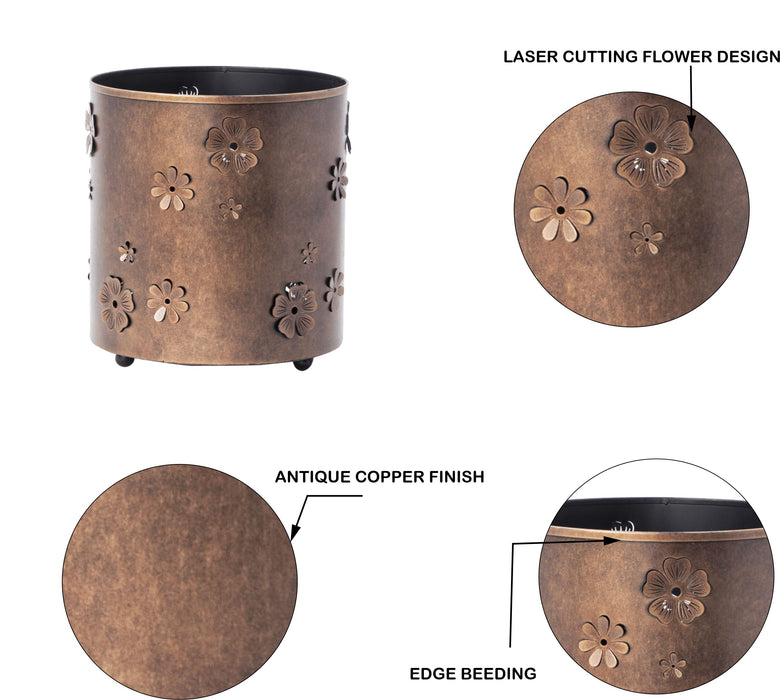 LASER CUTTING FLOWER DESIGN

ANTIQUE COPPER FINISH

EDGE BEEDING