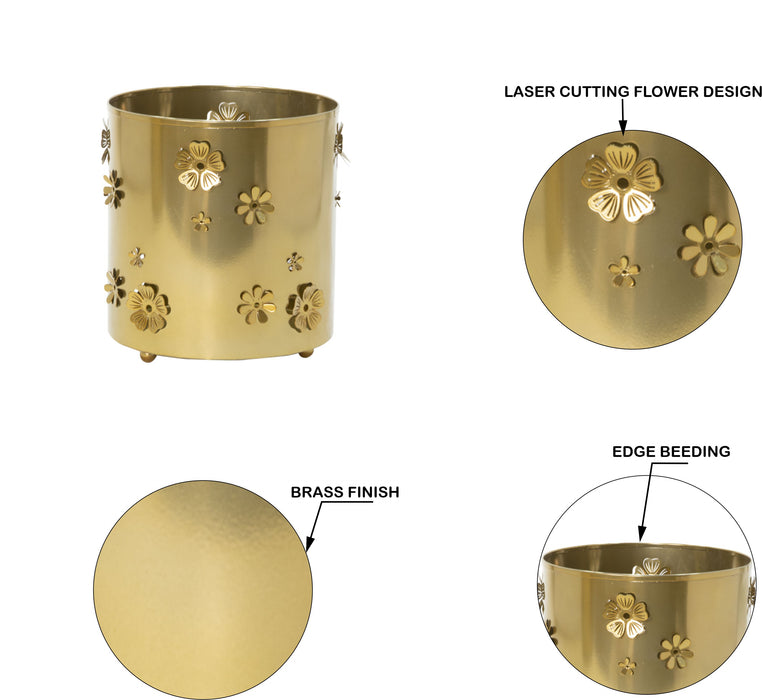 LASER CUTTING FLOWER DESIGN

BRASS FINISH

EDGE BEEDING