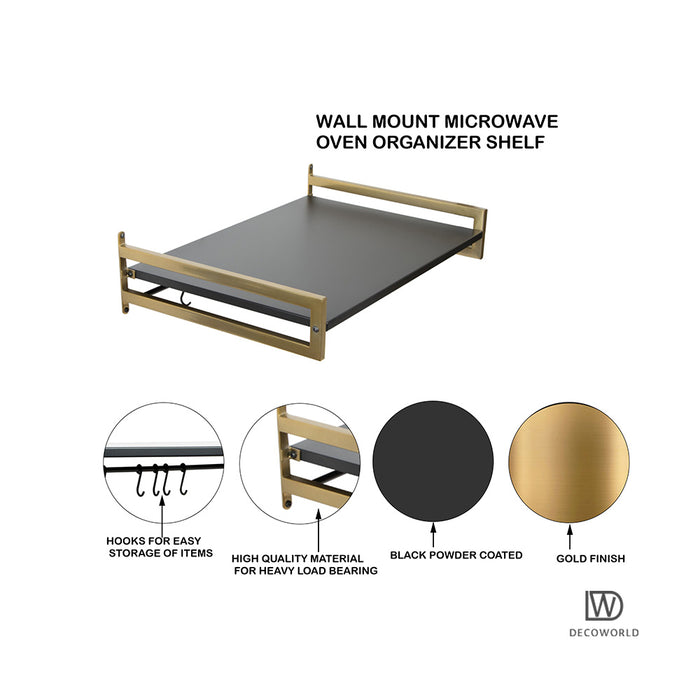 WALL MOUNT MICROWAVE OVEN ORGANIZER SHELF

HOOKS FOR EASY STORAGE OF ITEMS

HIGH QUALITY MATERIAL FOR HEAVY LOAD BEARING

BLACK POWDER COATED

GOLD FINISH

DW

DECOWORLD