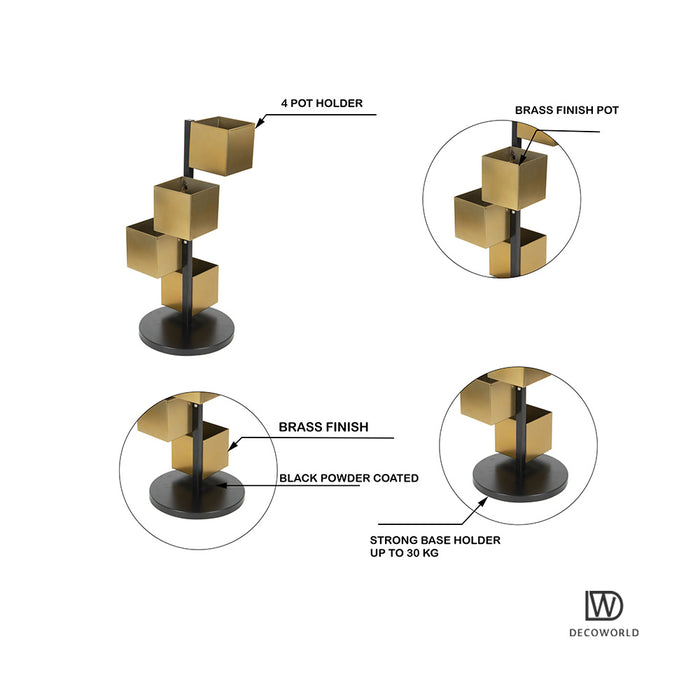 4 POT HOLDER

BRASS FINISH POT

BRASS FINISH

BLACK POWDER COATED

STRONG BASE HOLDER UP TO 30 KG

DW

DECOWORLD