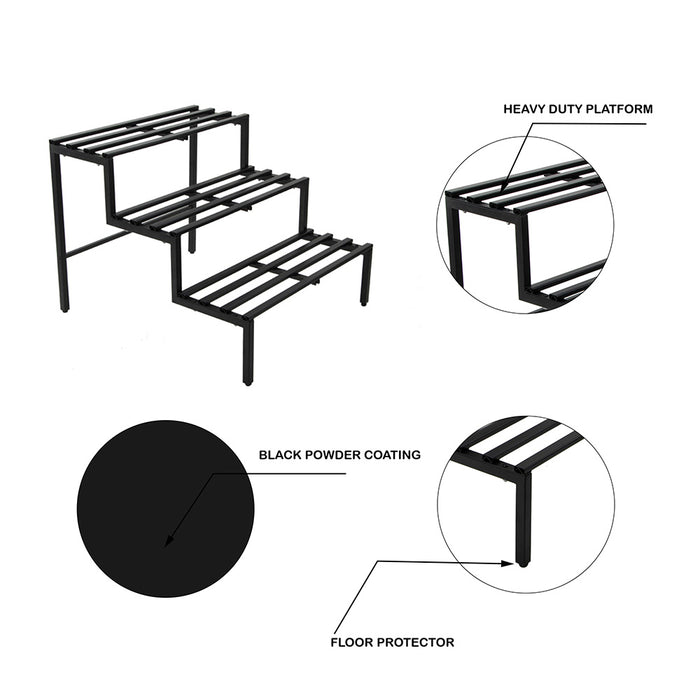 HEAVY DUTY PLATFORM

BLACK POWDER COATING

FLOOR PROTECTOR