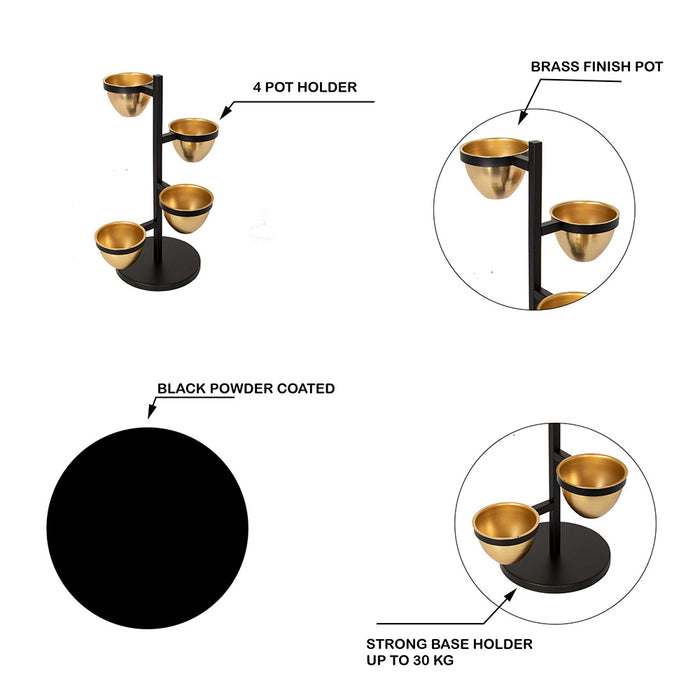 4 POT HOLDER

BRASS FINISH POT

BLACK POWDER COATED

STRONG BASE HOLDER
UP TO 30 KG