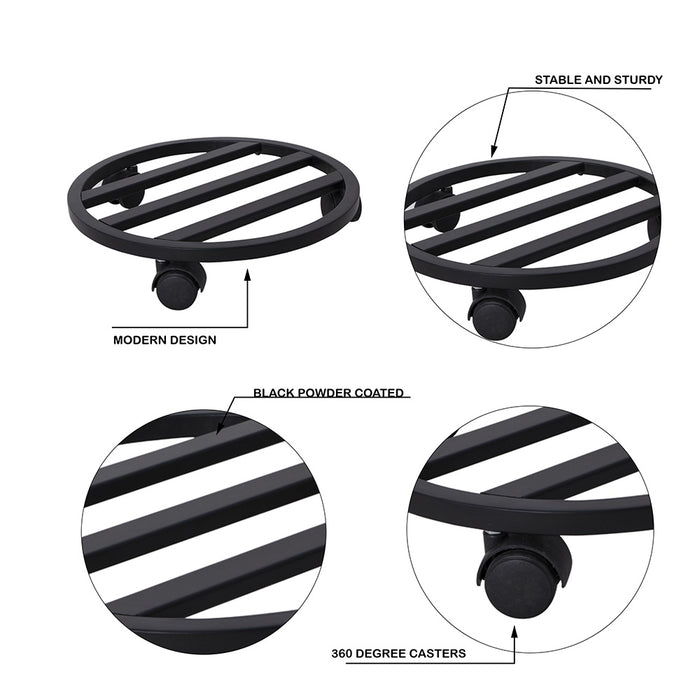 STABLE AND STURDY

MODERN DESIGN

BLACK POWDER COATED

360 DEGREE CASTERS