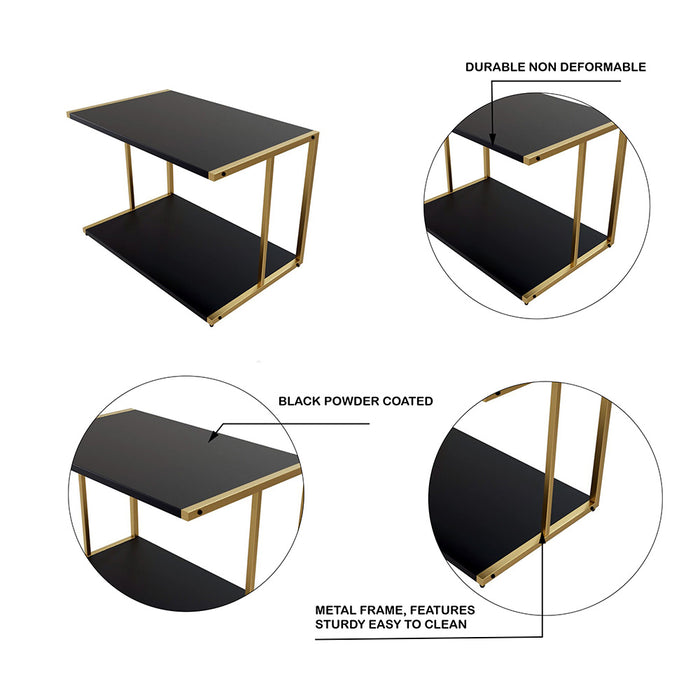 DURABLE NON DEFORMABLE

BLACK POWDER COATED

METAL FRAME, FEATURES
STURDY EASY TO CLEAN