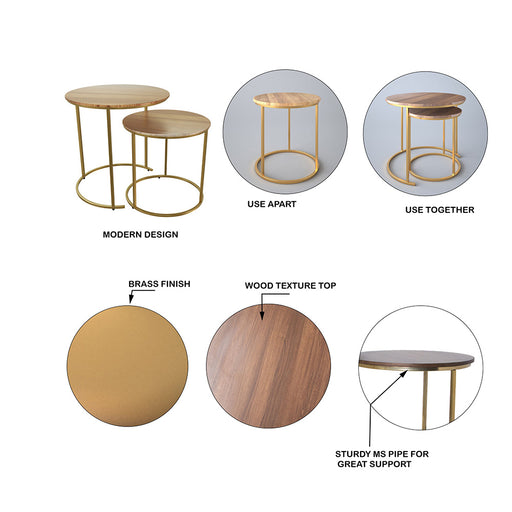 MODERN DESIGN

USE APART

USE TOGETHER

BRASS FINISH

WOOD TEXTURE TOP

STURDY MS PIPE FOR GREAT SUPPORT