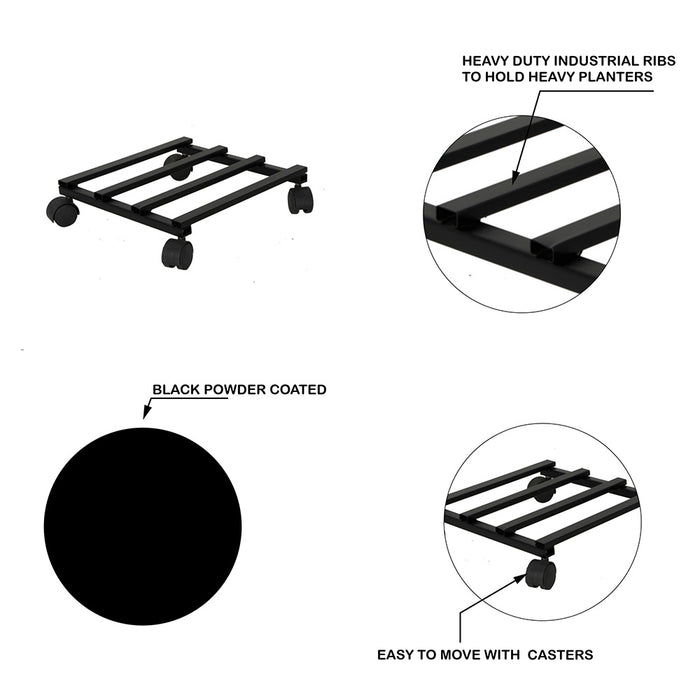 HEAVY DUTY INDUSTRIAL RIBS TO HOLD HEAVY PLANTERS

BLACK POWDER COATED

EASY TO MOVE WITH CASTERS