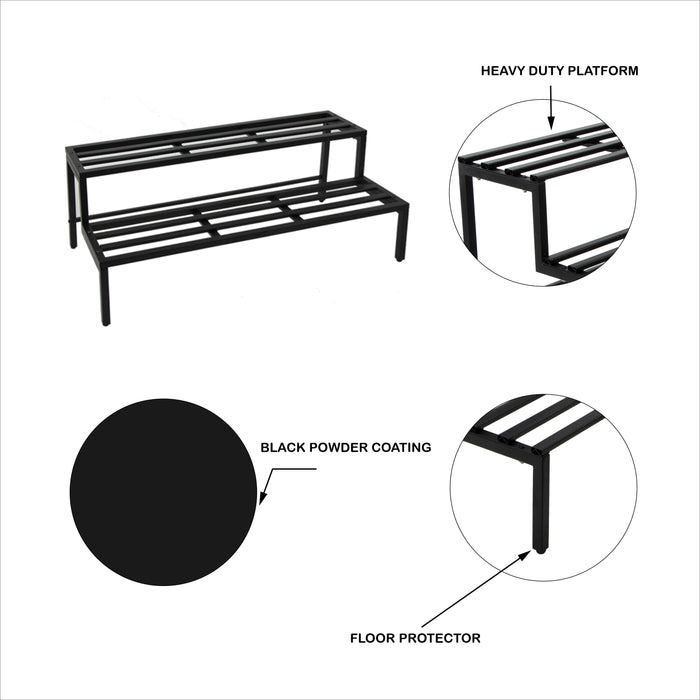 HEAVY DUTY PLATFORM

BLACK POWDER COATING

FLOOR PROTECTOR