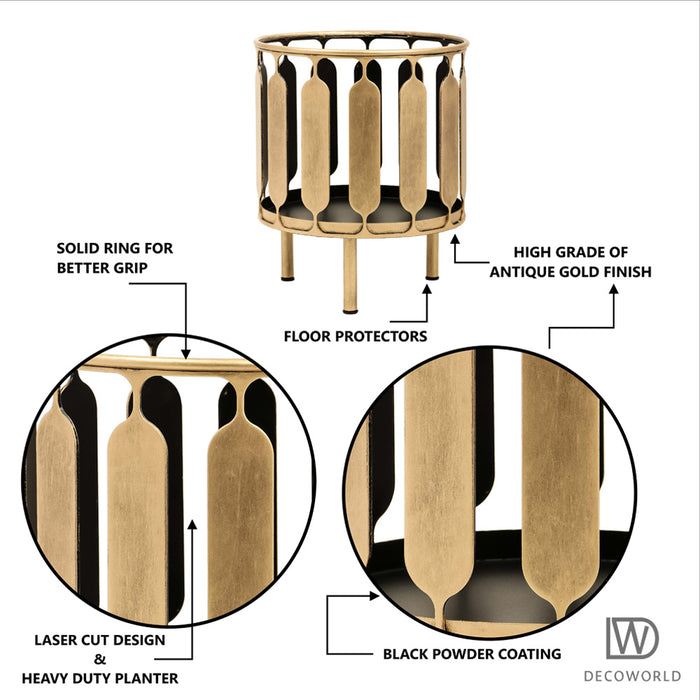 SOLID RING FOR BETTER GRIP

HIGH GRADE OF ANTIQUE GOLD FINISH

FLOOR PROTECTORS

LASER CUT DESIGN & HEAVY DUTY PLANTER

BLACK POWDER COATING

DW
DECOWORLD