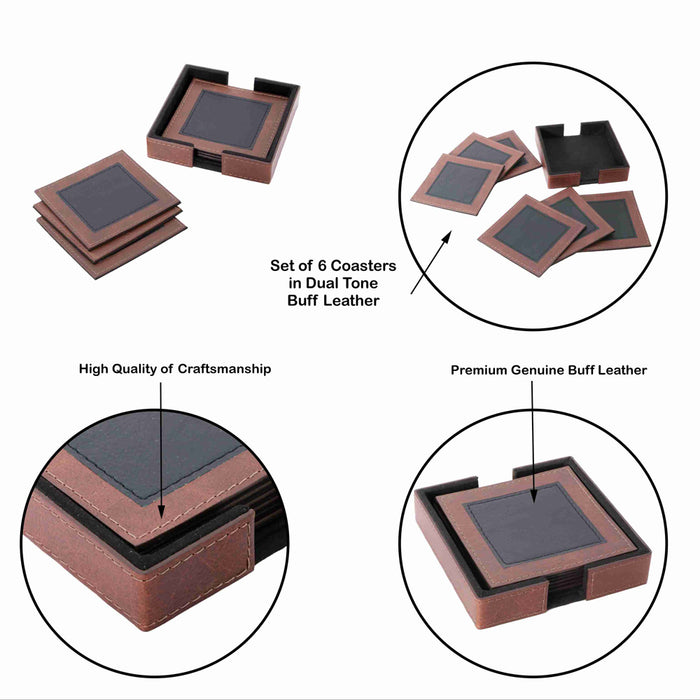 Set of 6 Coasters in Dual Tone Buff Leather

High Quality of Craftsmanship

Premium Genuine Buff Leather